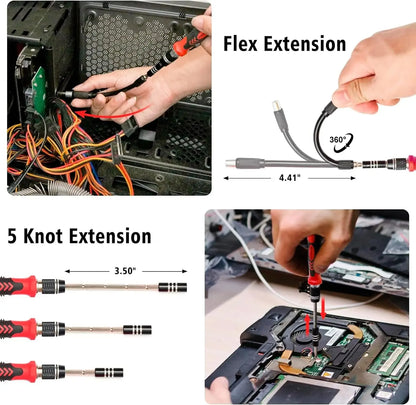 Flex Extension

360°

4.41"

5 Knot Extension

3.50"