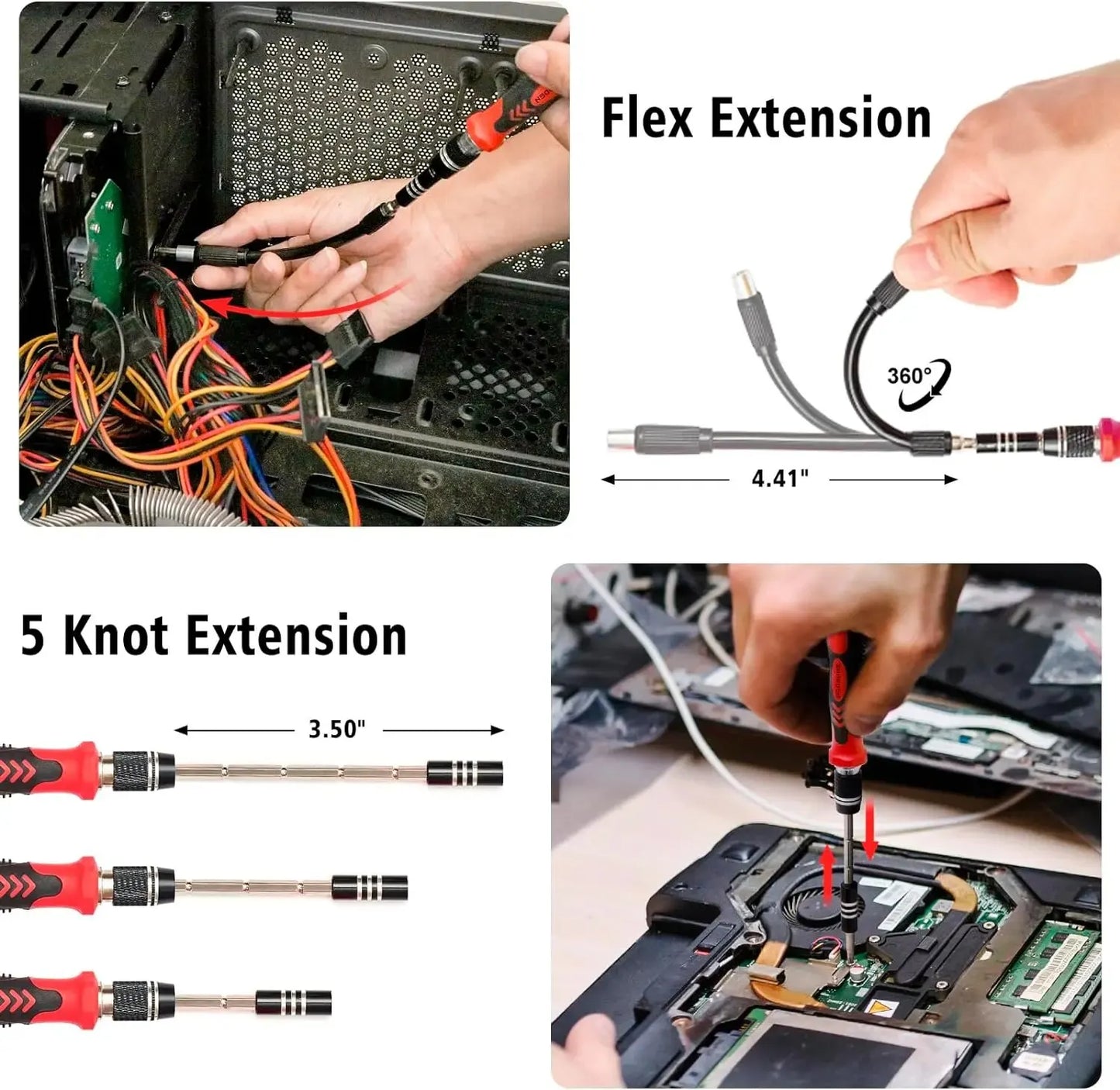 Flex Extension

360°

4.41"

5 Knot Extension

3.50"